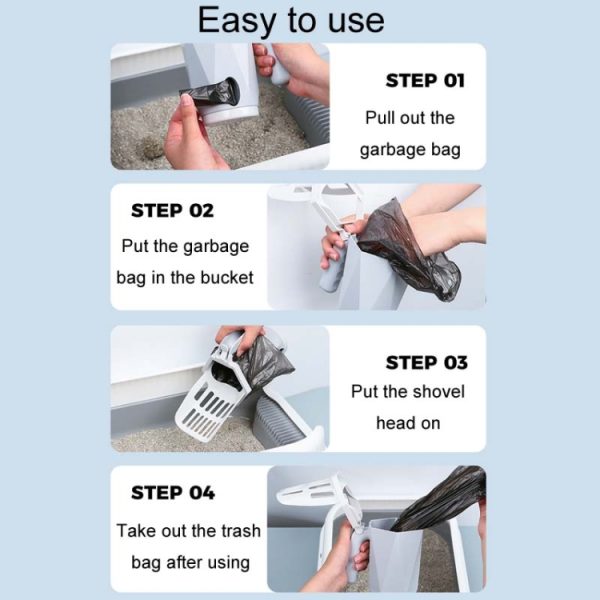 Easy to use

STEP 01
Pull out the garbage bag

STEP 02
Put the garbage bag in the bucket

STEP 03
Put the shovel head on

STEP 04
Take out the trash bag after using