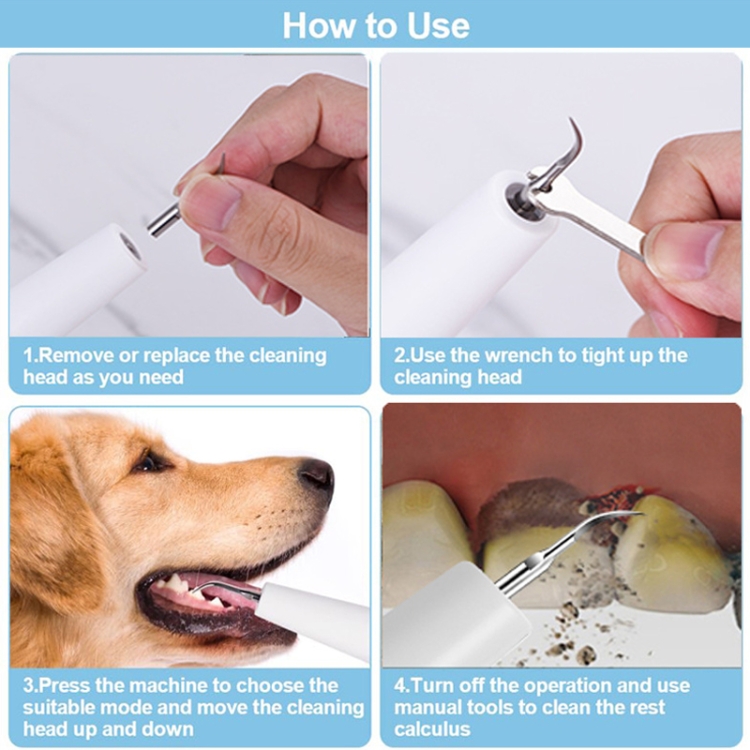 How to Use

1.Remove or replace the cleaning head as you need

2.Use the wrench to tight up the cleaning head

3.Press the machine to choose the suitable mode and move the cleaning head up and down

4.Turn off the operation and use manual tools to clean the rest calculus