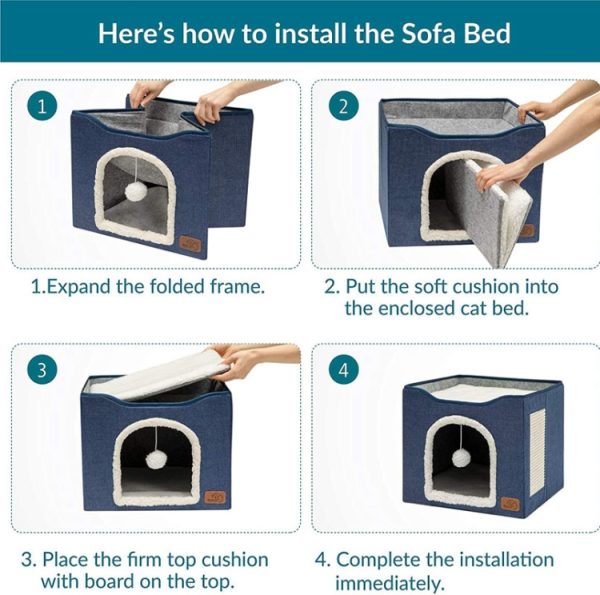 Here's how to install the Sofa Bed

1

1.Expand the folded frame.

2

2. Put the soft cushion into the enclosed cat bed.

3

3. Place the firm top cushion with board on the top.

4

4. Complete the installation immediately.