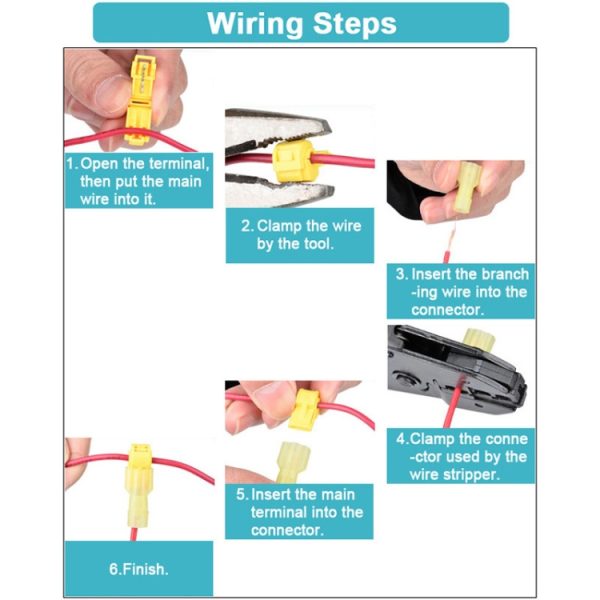 Wiring Steps

1. Open the terminal, then put the main wire into it.

2. Clamp the wire by the tool.

3. Insert the branch -ing wire into the connector.

4.Clamp the conne -ctor used by the wire stripper.

5. Insert the main terminal into the connector.

6.Finish.