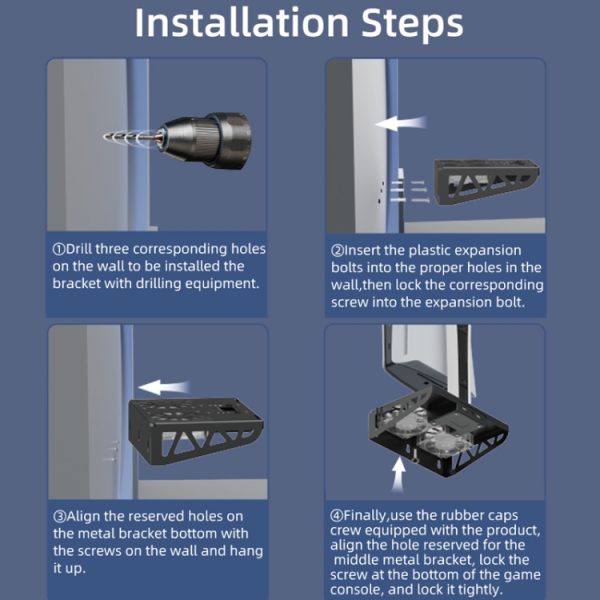 Installation Steps

①Drill three corresponding holes on the wall to be installed the bracket with drilling equipment.

②Insert the plastic expansion bolts into the proper holes in the wall,then lock the corresponding screw into the expansion bolt.

③Align the reserved holes on the metal bracket bottom with the screws on the wall and hang it up.

④Finally,use the rubber caps crew equipped with the product, align the hole reserved for the middle metal bracket, lock the screw at the bottom of the game console, and lock it tightly.