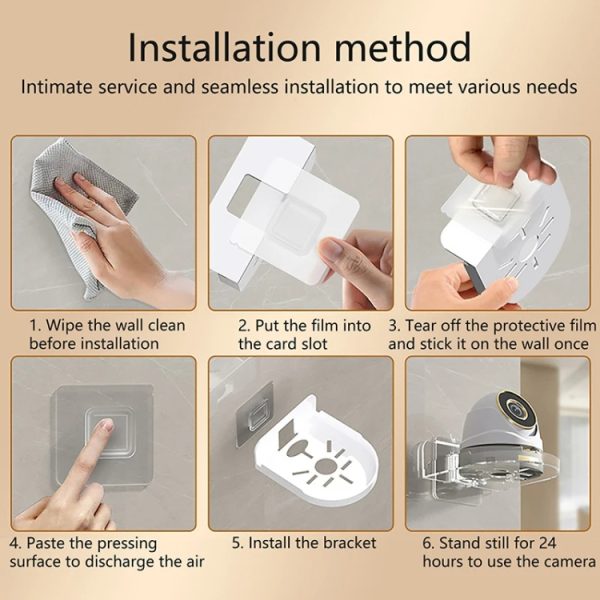 Installation method

Intimate service and seamless installation to meet various needs

1. Wipe the wall clean before installation

2. Put the film into the card slot

3. Tear off the protective film and stick it on the wall once

4. Paste the pressing surface to discharge the air

5. Install the bracket

6. Stand still for 24 hours to use the camera