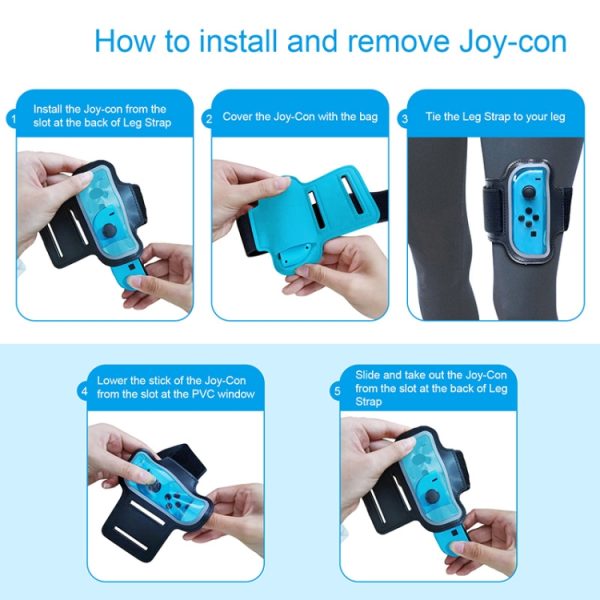 How to install and remove Joy-con

1 Install the Joy-con from the slot at the back of Leg Strap

2 Cover the Joy-Con with the bag

3 Tie the Leg Strap to your leg

4 Lower the stick of the Joy-Con from the slot at the PVC window

5 Slide and take out the Joy-Con from the slot at the back of Leg Strap