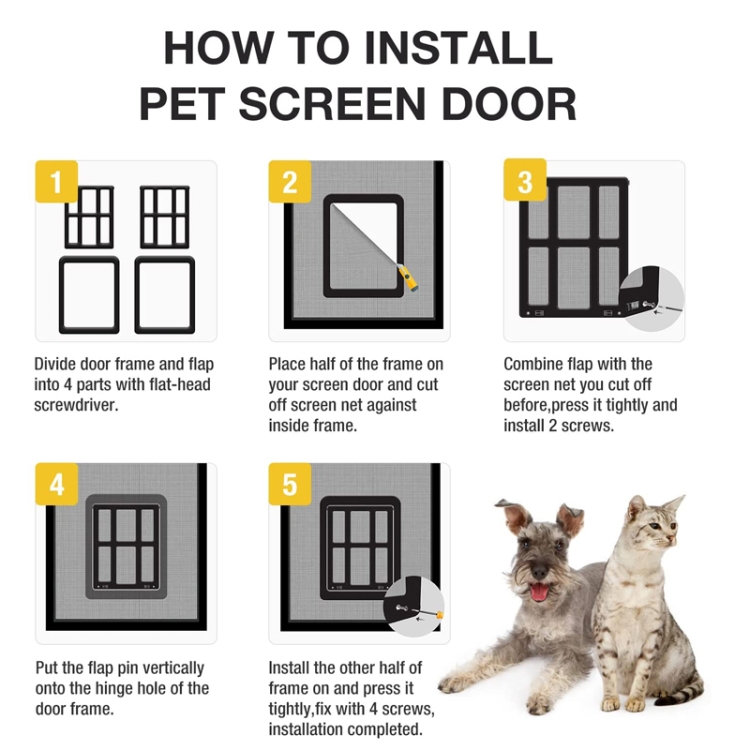 HOW TO INSTALL PET SCREEN DOOR

1

Divide door frame and flap into 4 parts with flat-head screwdriver.

2

Place half of the frame on your screen door and cut off screen net against inside frame.

3

Combine flap with the screen net you cut off before,press it tightly and install 2 screws.

4

Put the flap pin vertically onto the hinge hole of the door frame.

5

Install the other half of frame on and press it tightly,fix with 4 screws, installation completed.