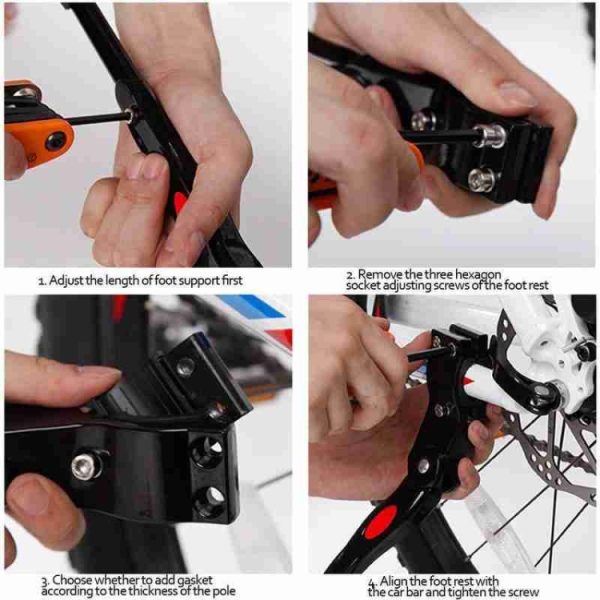 1. Adjust the length of foot support first

2. Remove the three hexagon socket adjusting screws of the foot rest

3. Choose whether to add gasket according to the thickness of the pole

4. Align the foot rest with the car bar and tighten the screw