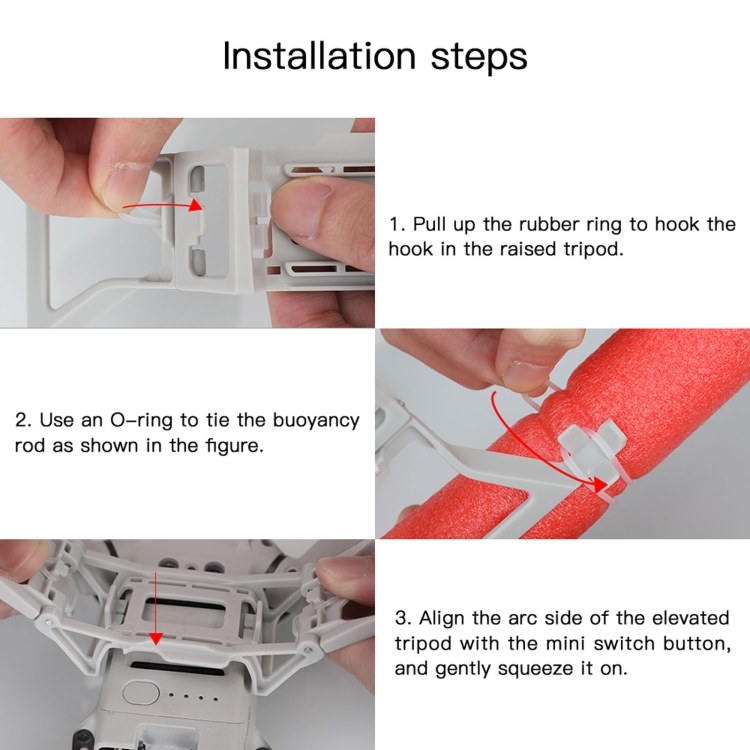 Installation steps

1. Pull up the rubber ring to hook the hook in the raised tripod.

2. Use an O-ring to tie the buoyancy rod as shown in the figure.

3. Align the arc side of the elevated tripod with the mini switch button, and gently squeeze it on.