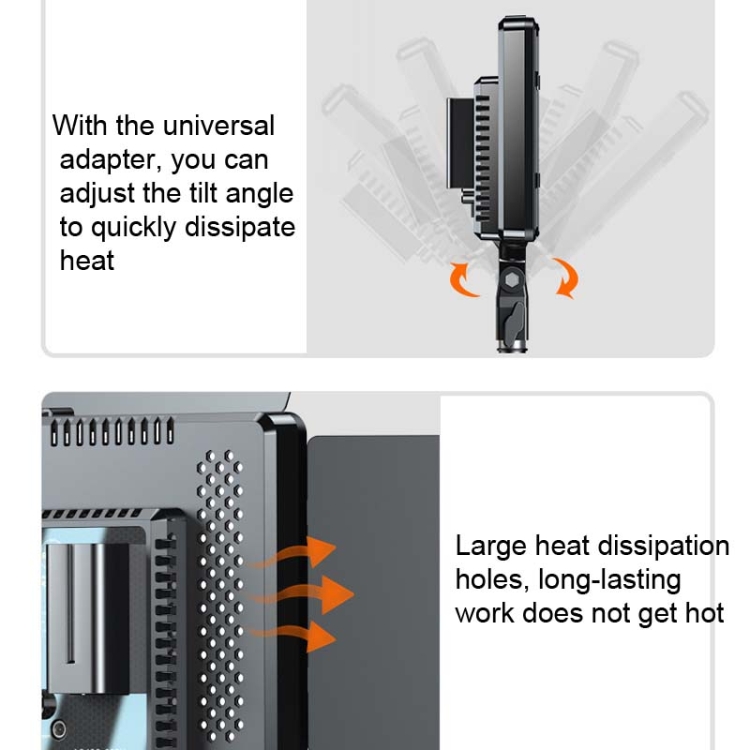 With the universal adapter, you can adjust the tilt angle to quickly dissipate heat

Large heat dissipation holes, long-lasting work does not get hot