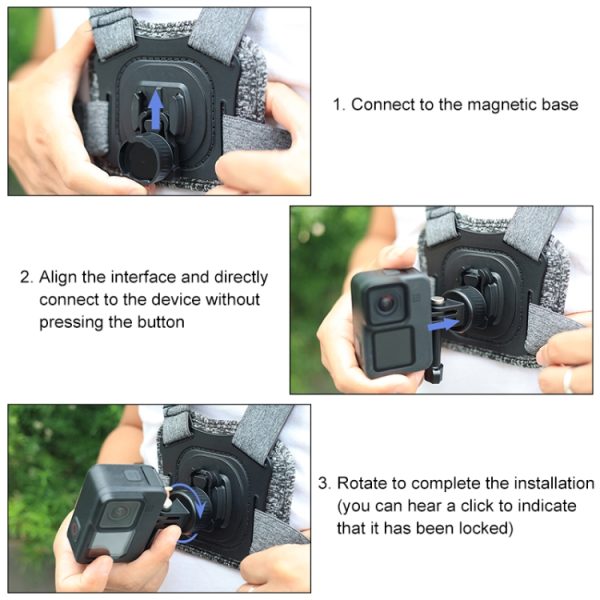 1. Connect to the magnetic base

2. Align the interface and directly connect to the device without pressing the button

3. Rotate to complete the installation (you can hear a click to indicate that it has been locked)