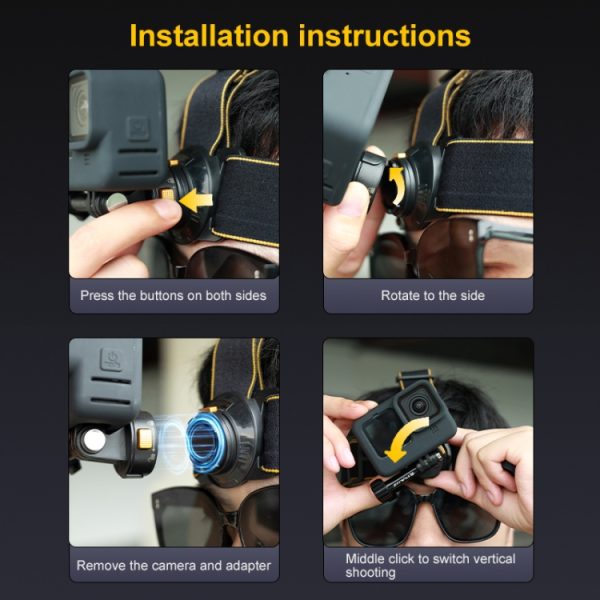 Installation instructions

Press the buttons on both sides

Rotate to the side

Remove the camera and adapter

Middle click to switch vertical shooting