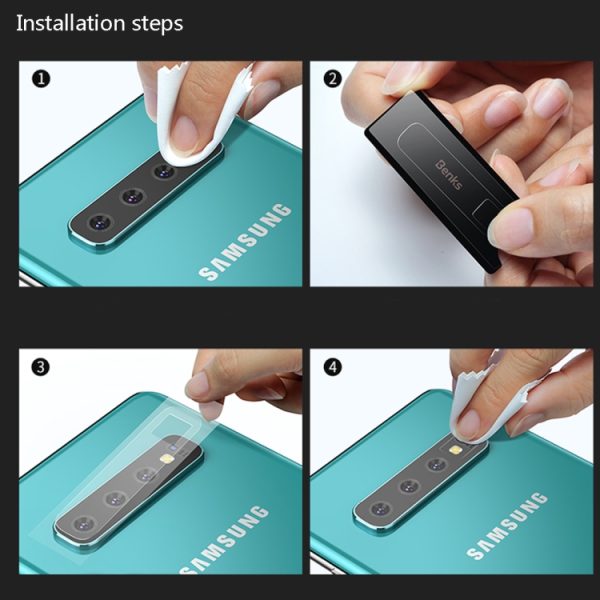 Installation steps

1

SAMSUNG

2

Benks

3

SAMSUNG

4

SAMSUNG