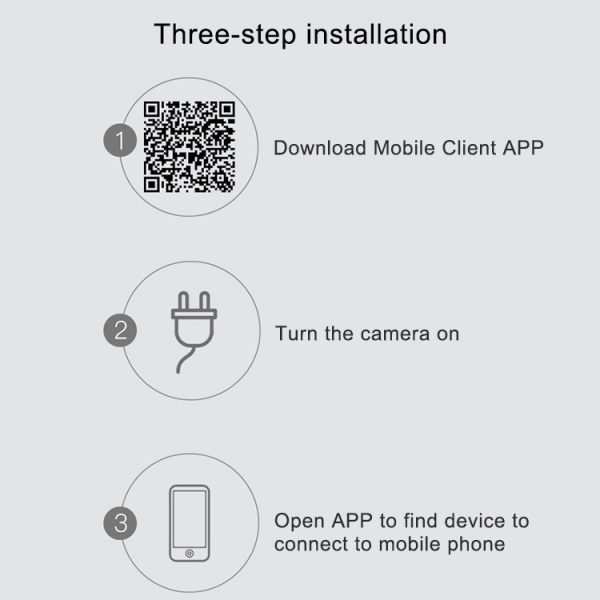 Three-step installation

1 Download Mobile Client APP

2 Turn the camera on

3 Open APP to find device to connect to mobile phone