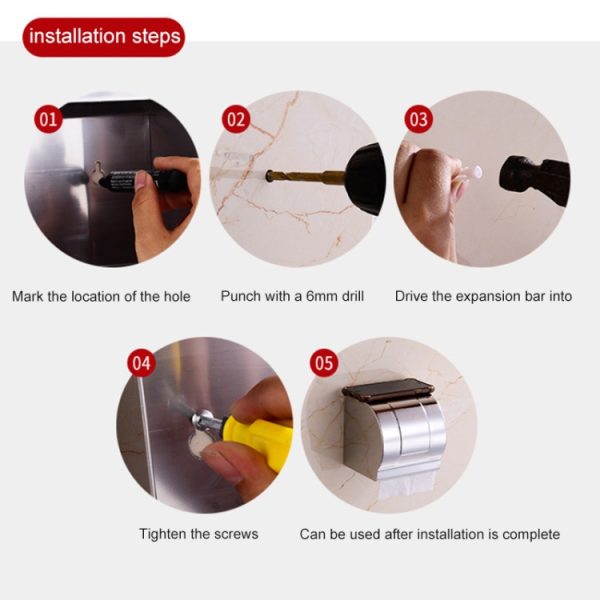 installation steps

01

Mark the location of the hole

02

Punch with a 6mm drill

03

Drive the expansion bar into

04

Tighten the screws

05

Can be used after installation is complete