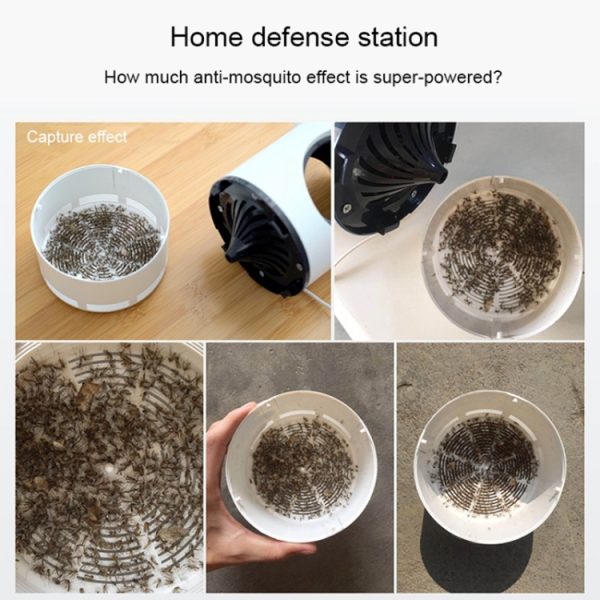 Home defense station

How much anti-mosquito effect is super-powered?

Capture effect