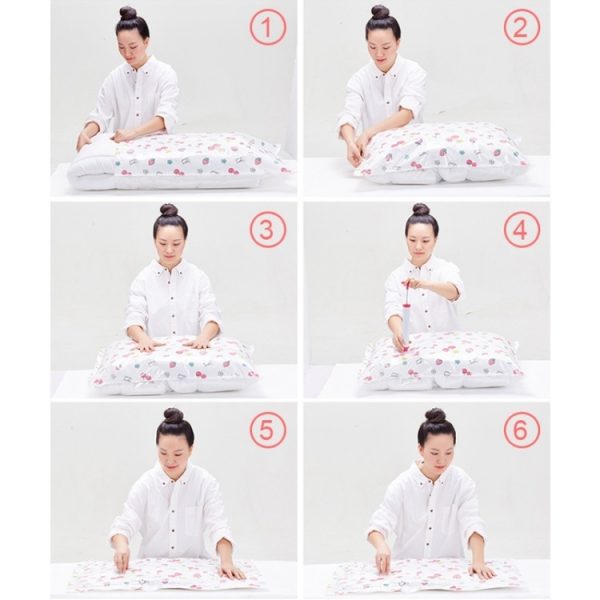 1
2
3
4
5
6