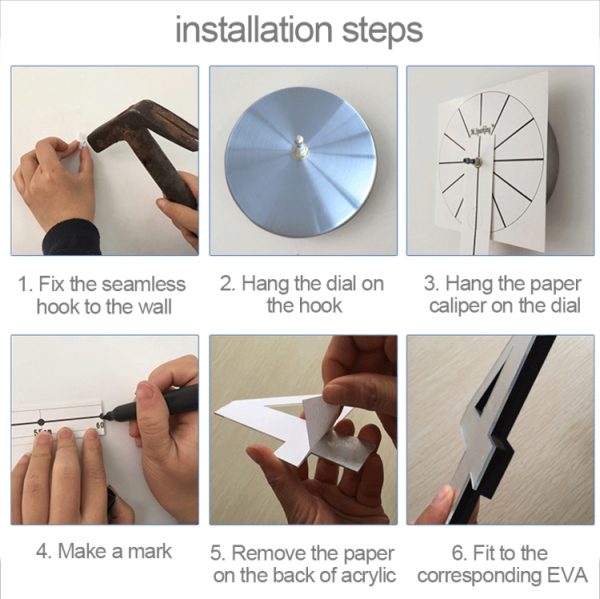 installation steps

1. Fix the seamless hook to the wall

2. Hang the dial on the hook

3. Hang the paper caliper on the dial

4. Make a mark

5. Remove the paper on the back of acrylic

6. Fit to the corresponding EVA