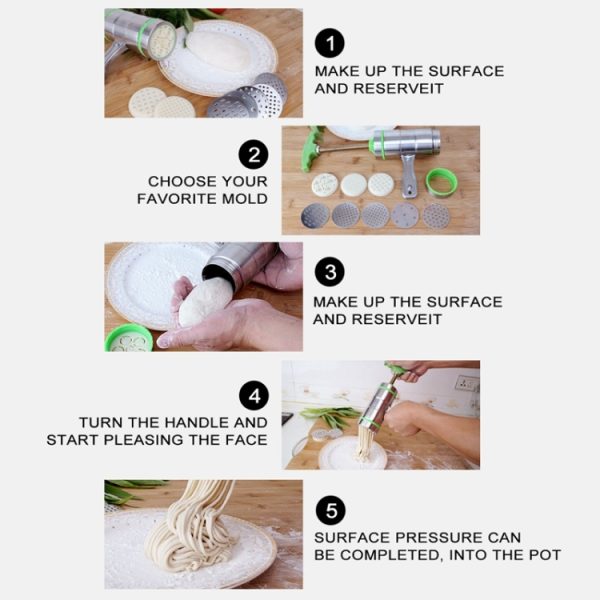 1
MAKE UP THE SURFACE AND RESERVEIT

2
CHOOSE YOUR FAVORITE MOLD

3
MAKE UP THE SURFACE AND RESERVEIT

4
TURN THE HANDLE AND START PLEASING THE FACE

5
SURFACE PRESSURE CAN BE COMPLETED, INTO THE POT