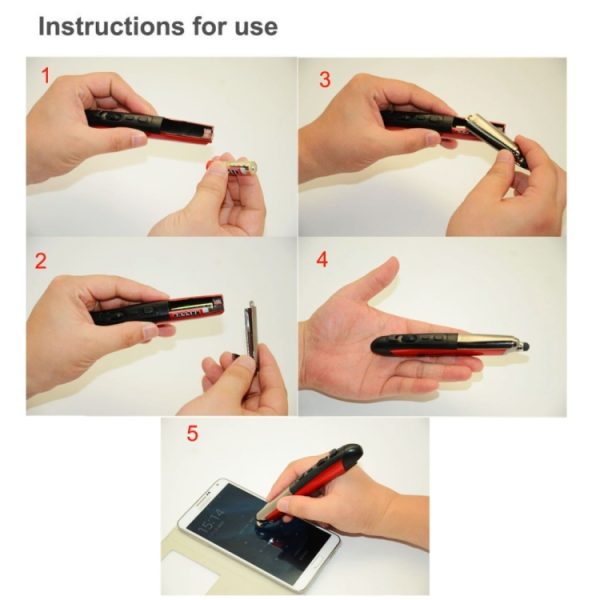 Instructions for use

1

3

2

4

5

15:14