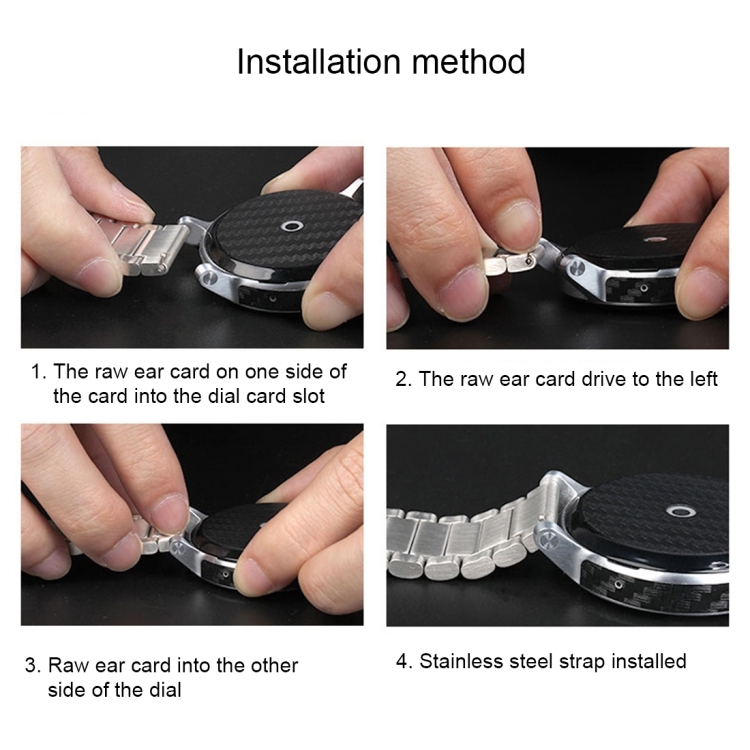 Installation method

1. The raw ear card on one side of the card into the dial card slot

2. The raw ear card drive to the left

3. Raw ear card into the other side of the dial

4. Stainless steel strap installed