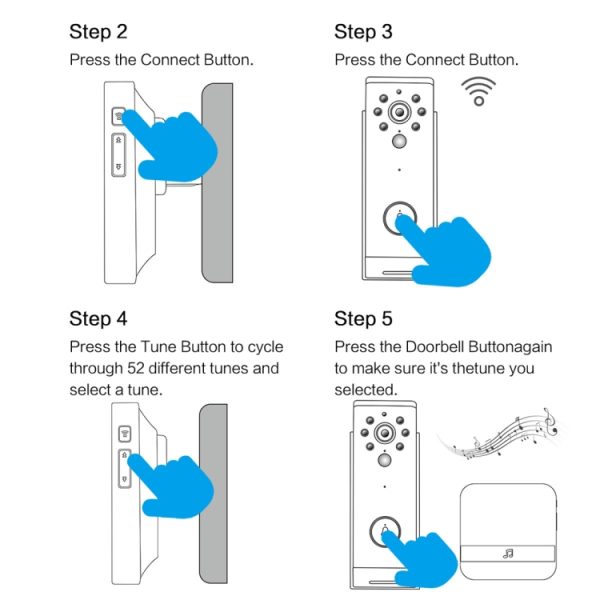 Step 2
Press the Connect Button.

Step 3
Press the Connect Button.

Step 4
Press the Tune Button to cycle through 52 different tunes and select a tune.

Step 5
Press the Doorbell Buttonagain to make sure it's thetune you selected.