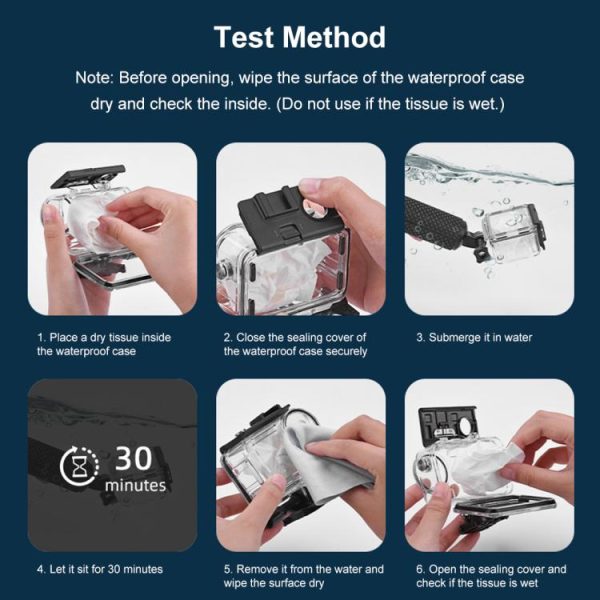 Test Method

Note: Before opening, wipe the surface of the waterproof case dry and check the inside. (Do not use if the tissue is wet.)

1. Place a dry tissue inside the waterproof case

2. Close the sealing cover of the waterproof case securely

3. Submerge it in water

30 minutes

4. Let it sit for 30 minutes

5. Remove it from the water and wipe the surface dry

6. Open the sealing cover and check if the tissue is wet