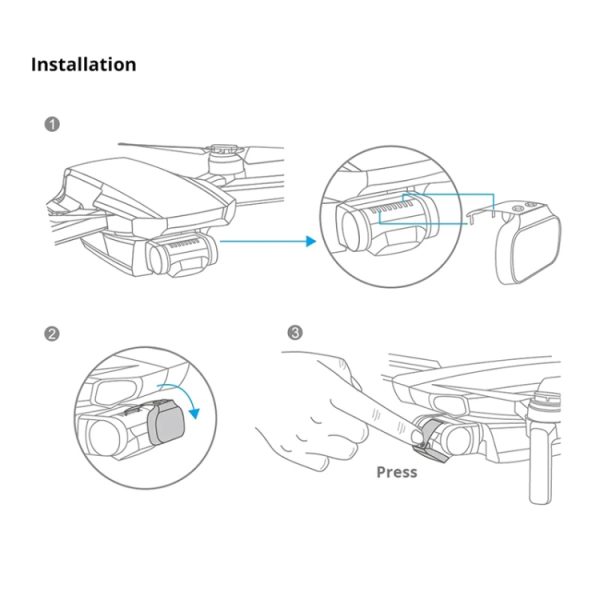 Installation

1

2

3

Press